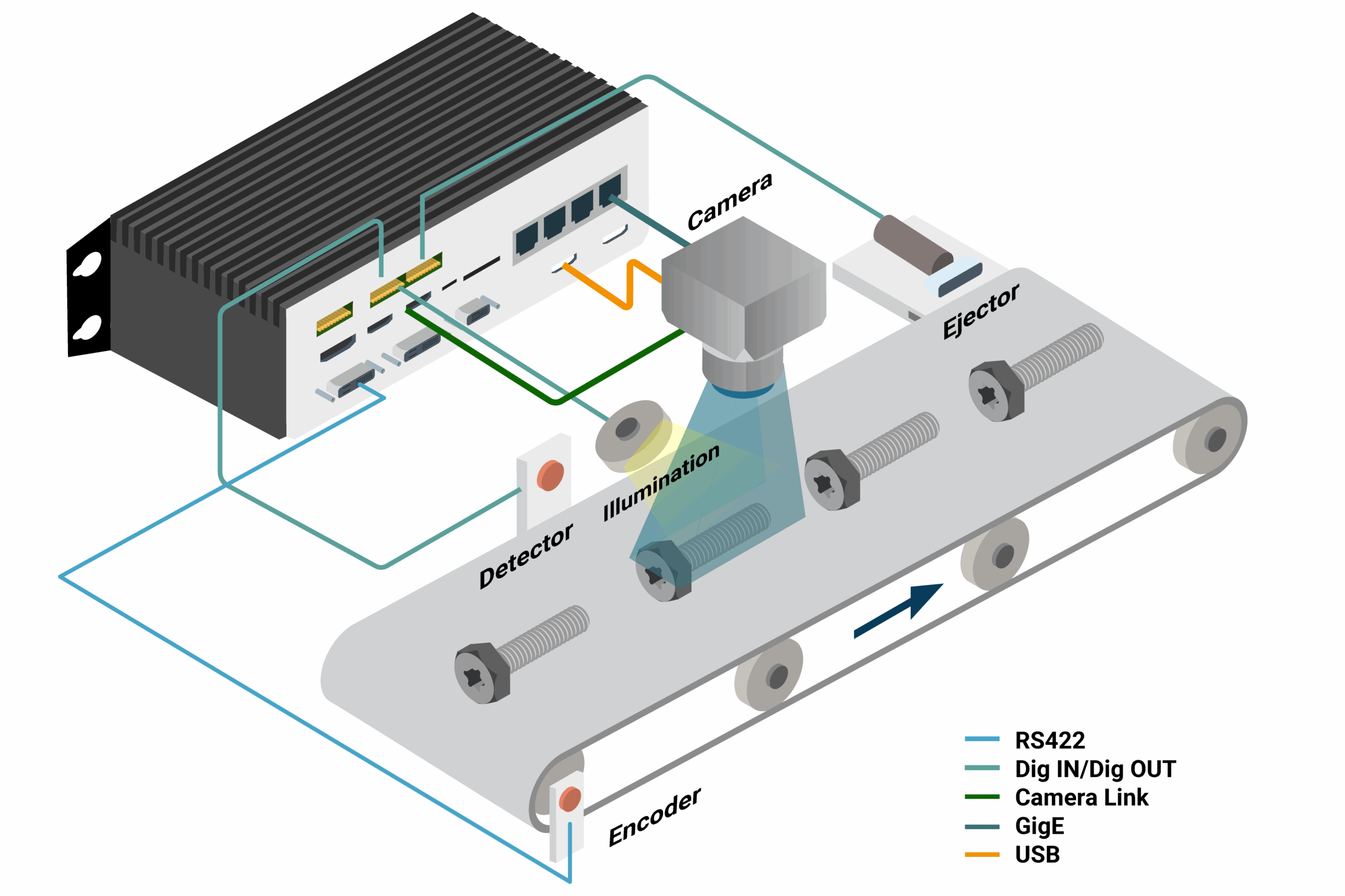 Camera

Ejector

Illumination

Detector

Encoder

RS422
Dig IN/Dig OUT
Camera Link
GigE
USB